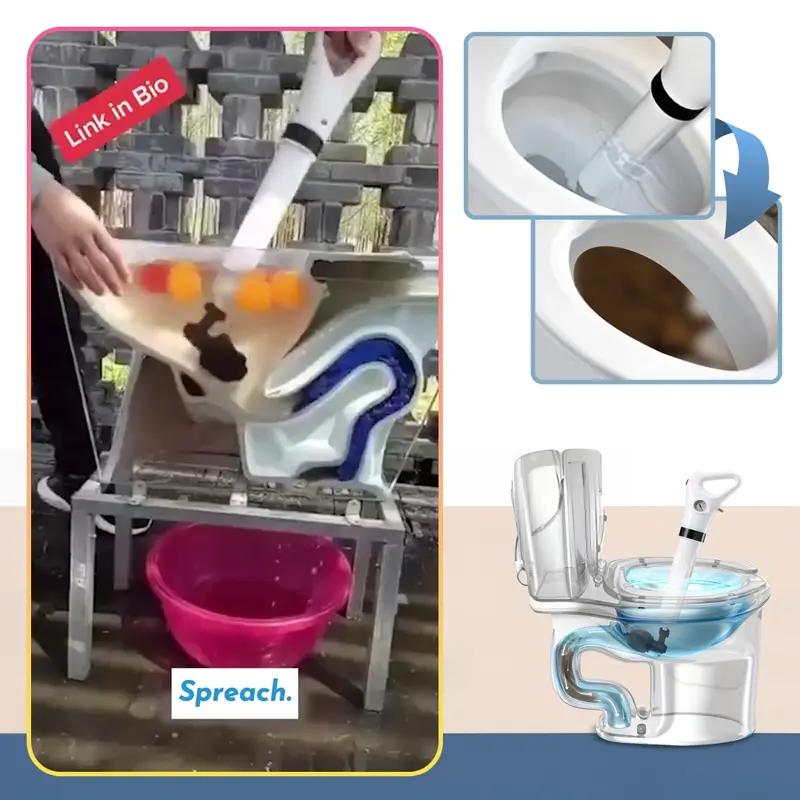 Link in Bio

Spreach.